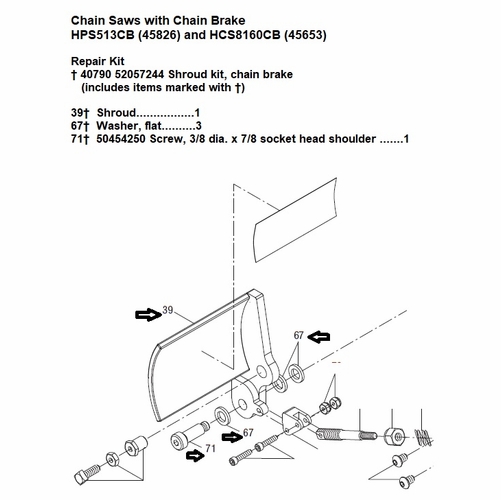 Chain Saws with Chain Brake
HPS513CB (45826) and HCS8160CB (45653)

Repair Kit
† 40790 52057244 Shroud kit, chain brake
(includes items marked with †)

39† Shroud.................1
67† Washer, flat..........3
71† 50454250 Screw, 3/8 dia. x 7/8 socket head shoulder .......1

39
67
67
71