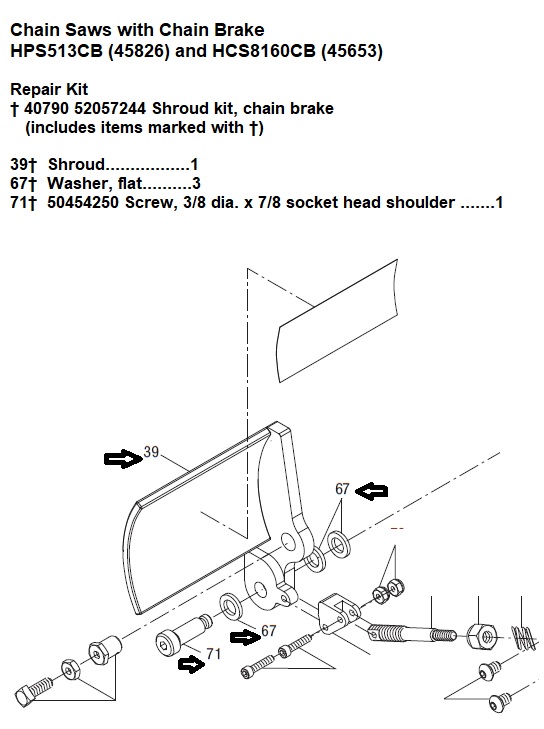 Chain Saws with Chain Brake
HPS513CB (45826) and HCS8160CB (45653)

Repair Kit
† 40790 52057244 Shroud kit, chain brake
(includes items marked with †)

39† Shroud.................1
67† Washer, flat..........3
71† 50454250 Screw, 3/8 dia. x 7/8 socket head shoulder .......1

39
67
67
71