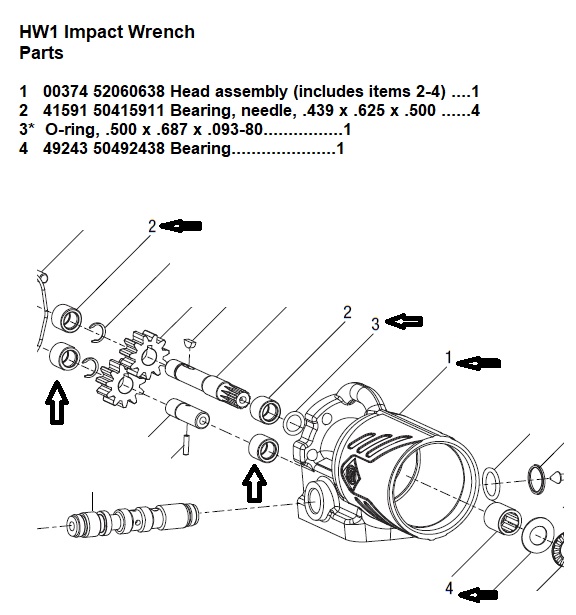 HW1 Impact Wrench
Parts

1 00374 52060638 Head assembly (includes items 2-4) ....1
2 41591 50415911 Bearing, needle, .439 x .625 x .500 ......4
3* O-ring, .500 x .687 x .093-80................1
4 49243 50492438 Bearing.....................1

2

2

3

1

4