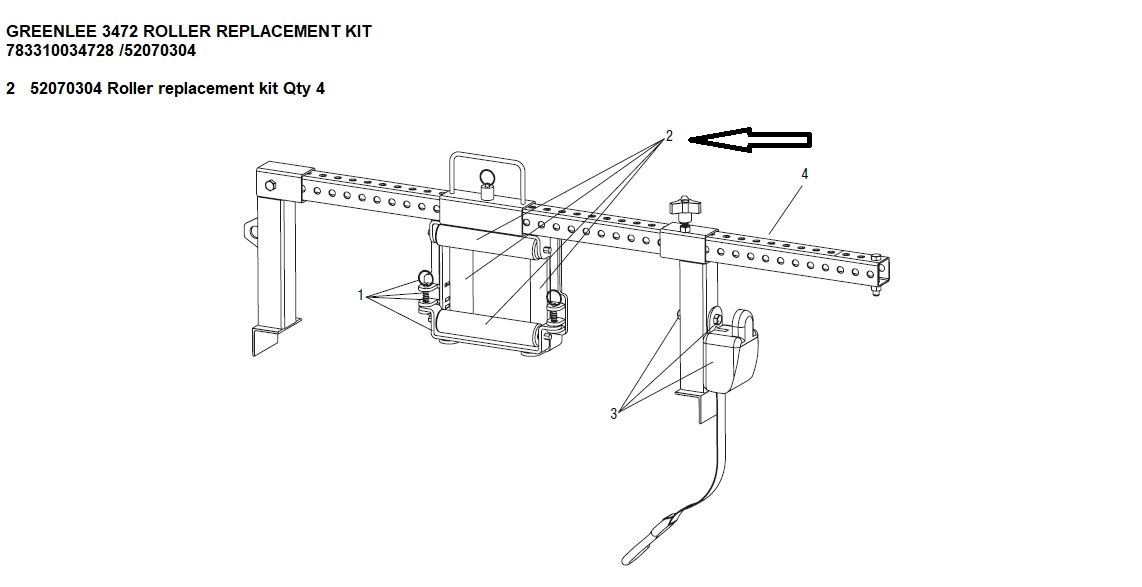 GREENLEE 3472 ROLLER REPLACEMENT KIT
783310034728 /52070304

2 52070304 Roller replacement kit Qty 4

2
4
1
3