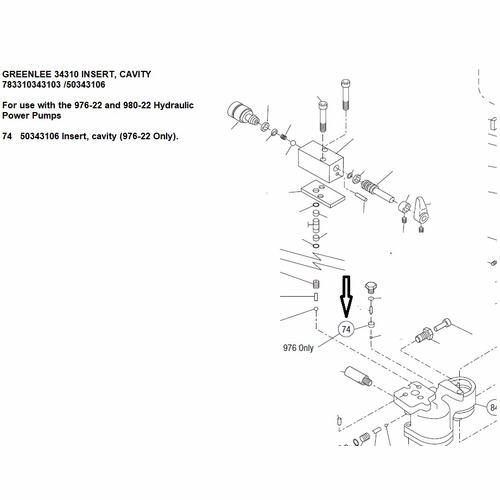 GREENLEE 34310 INSERT, CAVITY
783310343103 /50343106

For use with the 976-22 and 980-22 Hydraulic Power Pumps

74 50343106 Insert, cavity (976-22 Only).

74

976 Only

84