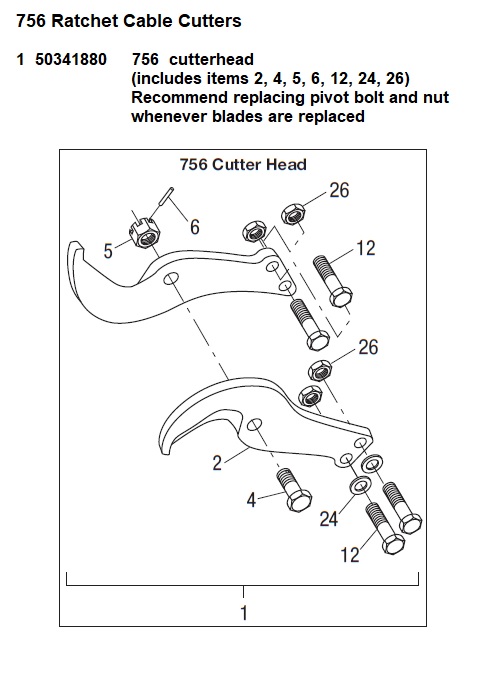 756 Ratchet Cable Cutters

1 50341880 756 cutterhead
(includes items 2, 4, 5, 6, 12, 24, 26)
Recommend replacing pivot bolt and nut whenever blades are replaced

756 Cutter Head

26
6
5
12
26
2
4
24
12
1