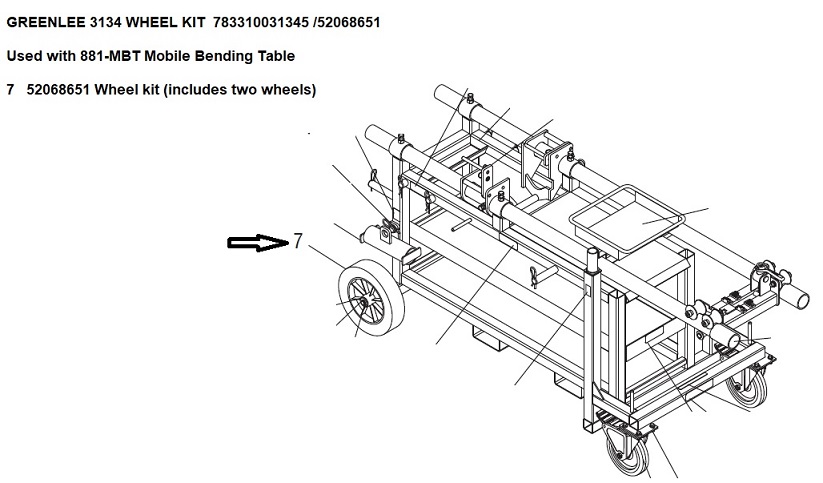 GREENLEE 3134 WHEEL KIT 783310031345 /52068651

Used with 881-MBT Mobile Bending Table

7 52068651 Wheel kit (includes two wheels)

7