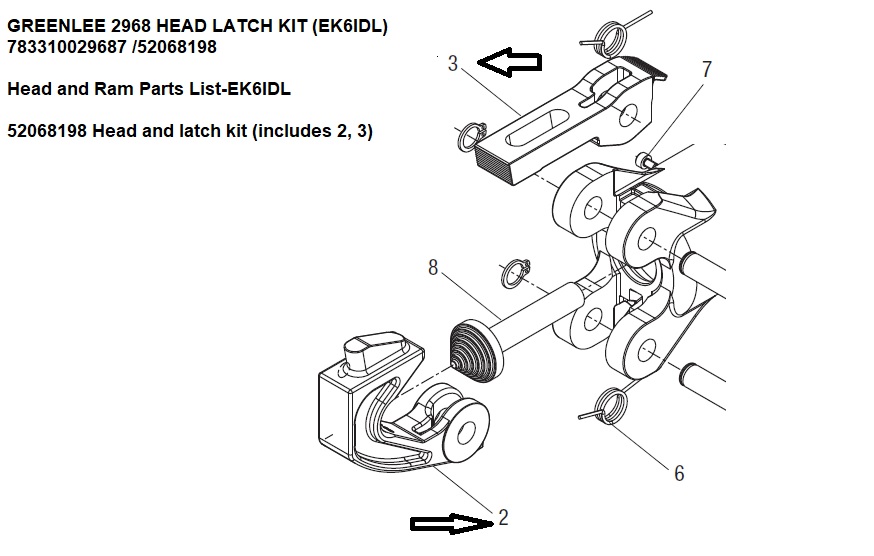 GREENLEE 2968 HEAD LATCH KIT (EK6IDL)
783310029687 /52068198

Head and Ram Parts List-EK6IDL

52068198 Head and latch kit (includes 2, 3)

3

7

8

6

2