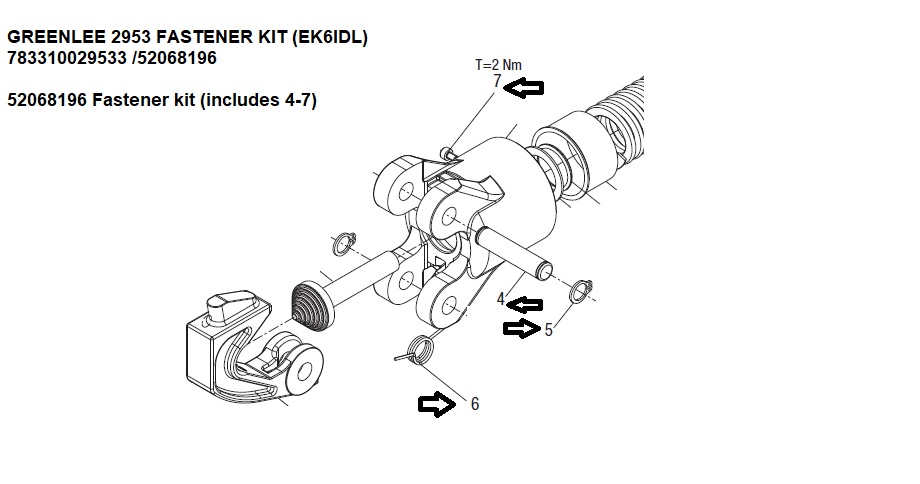 GREENLEE 2953 FASTENER KIT (EK6IDL)
783310029533 /52068196

52068196 Fastener kit (includes 4-7)

T=2 Nm
7

4
5
6