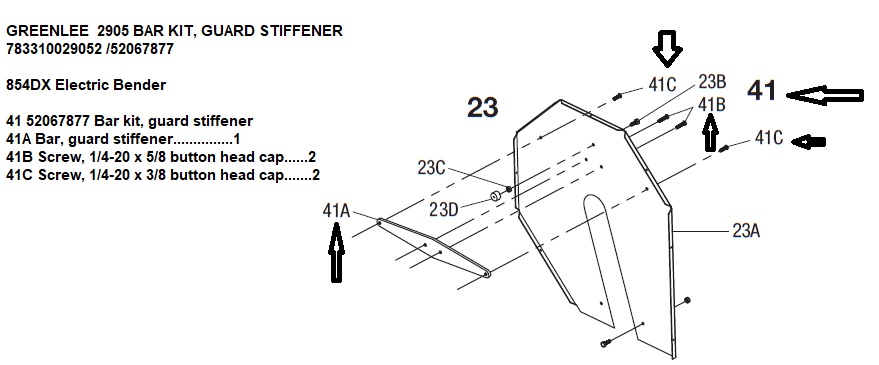 GREENLEE 2905 BAR KIT, GUARD STIFFENER
783310029052 /52067877

854DX Electric Bender

41 52067877 Bar kit, guard stiffener
41A Bar, guard stiffener...............1
41B Screw, 1/4-20 x 5/8 button head cap......2
41C Screw, 1/4-20 x 3/8 button head cap.......2

23

41C

23B

41B

41

41C

23C

23D

41A

23A