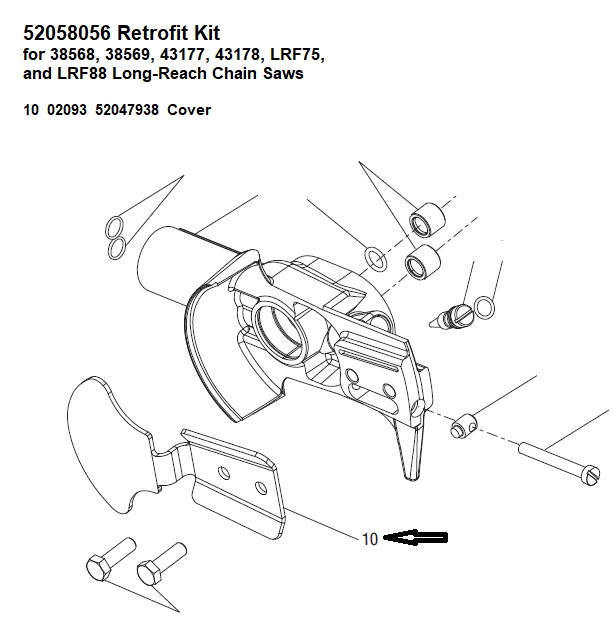 52058056 Retrofit Kit
for 38568, 38569, 43177, 43178, LRF75, and LRF88 Long-Reach Chain Saws

10 02093 52047938 Cover

10