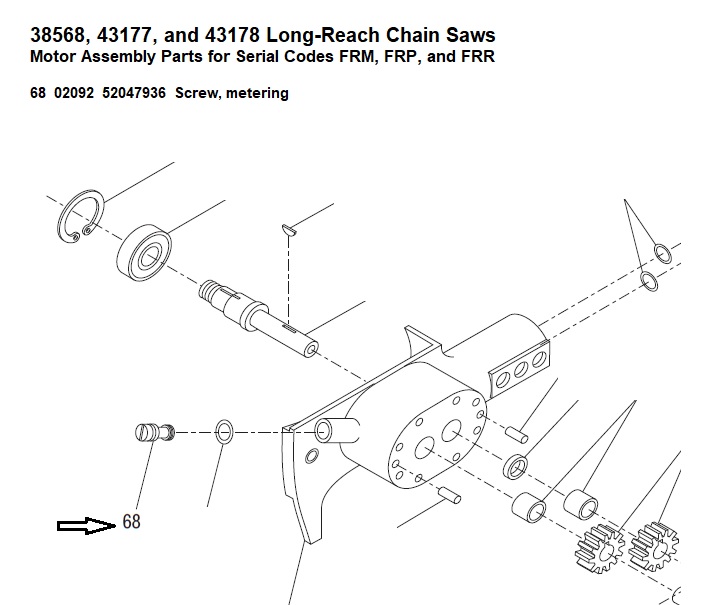 38568, 43177, and 43178 Long-Reach Chain Saws
Motor Assembly Parts for Serial Codes FRM, FRP, and FRR

68 02092 52047936 Screw, metering

68