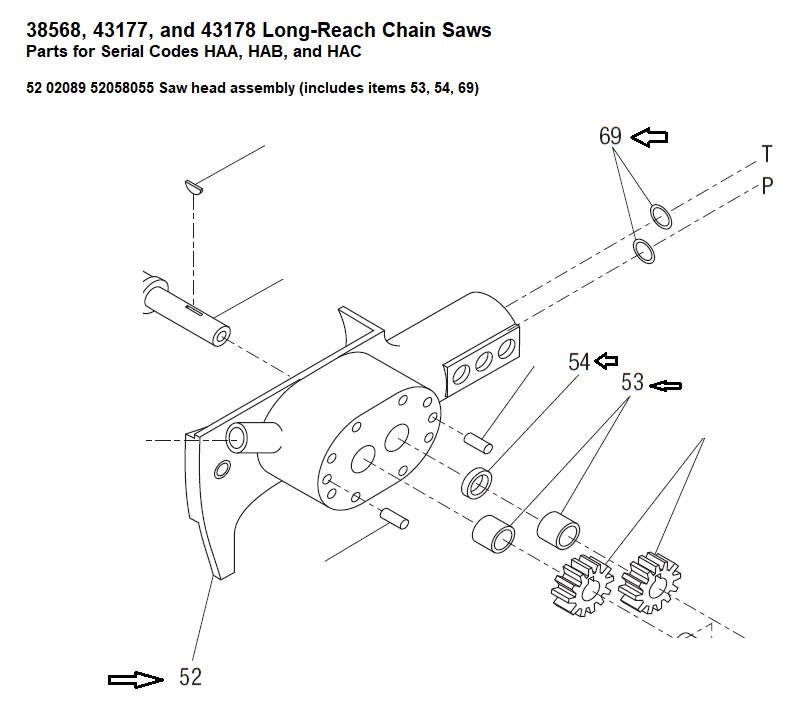 38568, 43177, and 43178 Long-Reach Chain Saws
Parts for Serial Codes HAA, HAB, and HAC

52 02089 52058055 Saw head assembly (includes items 53, 54, 69)

69
T
P
54
53
52