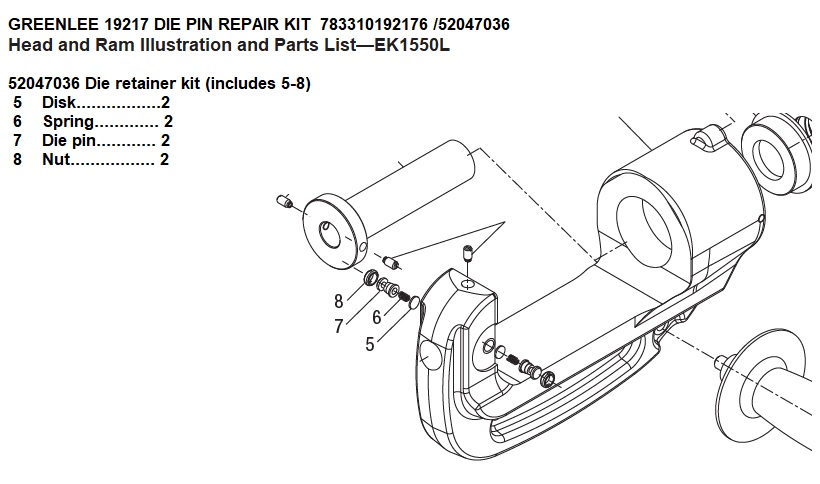 GREENLEE 19217 DIE PIN REPAIR KIT 783310192176 /52047036
Head and Ram Illustration and Parts List—EK1550L

52047036 Die retainer kit (includes 5-8)
5 Disk.................2
6 Spring............. 2
7 Die pin............ 2
8 Nut................. 2

8
7
6
5