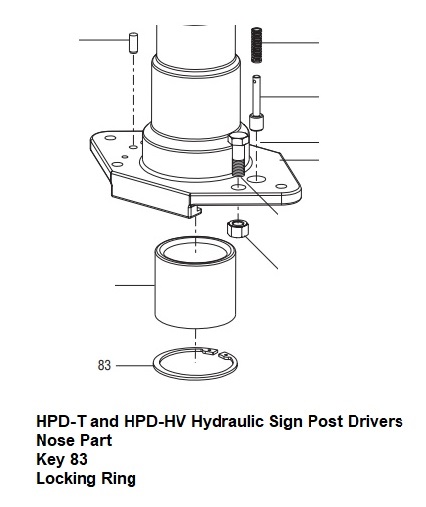 83

HPD-T and HPD-HV Hydraulic Sign Post Drivers
Nose Part
Key 83
Locking Ring