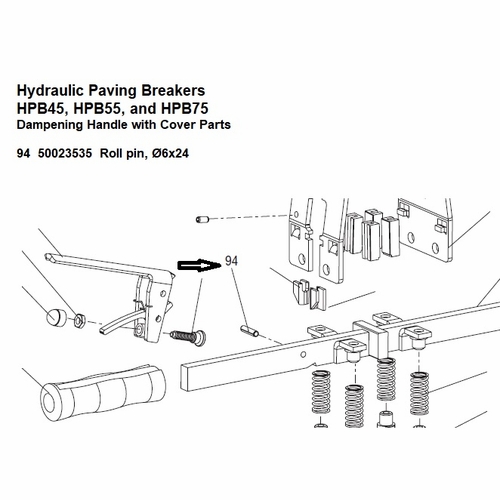 Hydraulic Paving Breakers
HPB45, HPB55, and HPB75
Dampening Handle with Cover Parts

94 50023535 Roll pin, Ø6x24

94