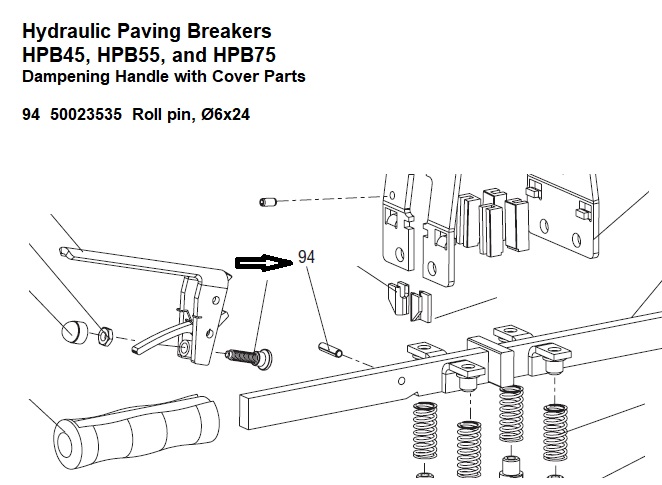 Hydraulic Paving Breakers
HPB45, HPB55, and HPB75
Dampening Handle with Cover Parts

94 50023535 Roll pin, Ø6x24

94