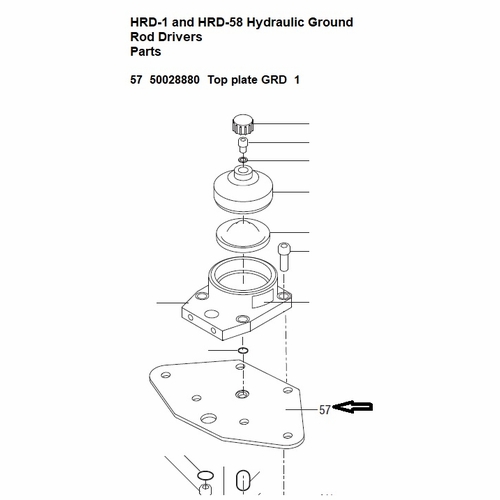 HRD-1 and HRD-58 Hydraulic Ground Rod Drivers
Parts

57 50028880 Top plate GRD 1

57