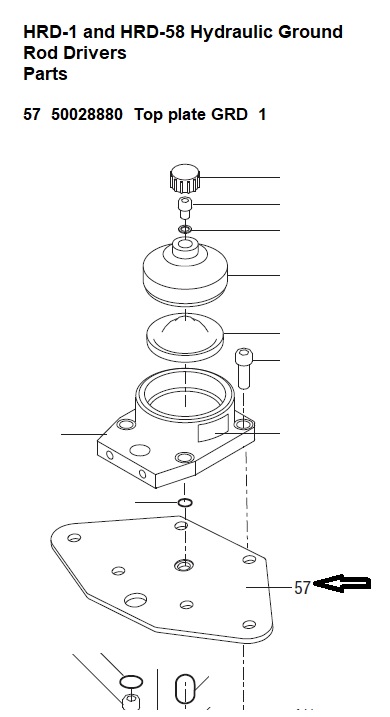 HRD-1 and HRD-58 Hydraulic Ground Rod Drivers
Parts

57 50028880 Top plate GRD 1

57