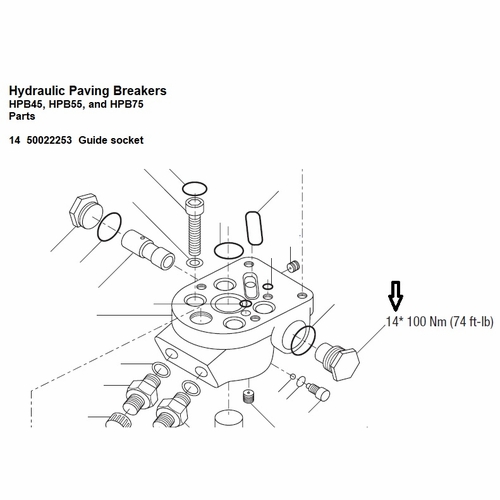 Hydraulic Paving Breakers
HPB45, HPB55, and HPB75
Parts

14 50022253 Guide socket

14* 100 Nm (74 ft-lb)