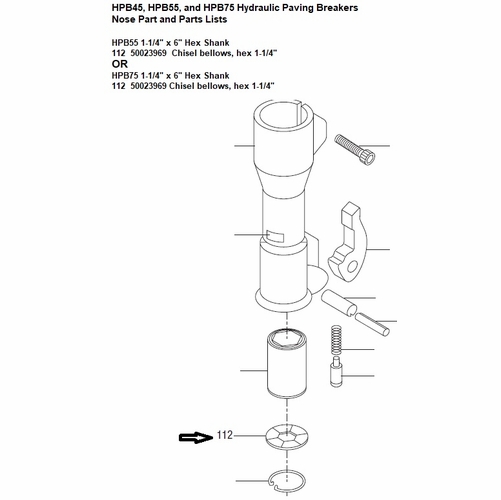 HPB45, HPB55, and HPB75 Hydraulic Paving Breakers
Nose Part and Parts Lists

HPB55 1-1/4" x 6" Hex Shank
112 50023969 Chisel bellows, hex 1-1/4"
OR
HPB75 1-1/4" x 6" Hex Shank
112 50023969 Chisel bellows, hex 1-1/4"

112