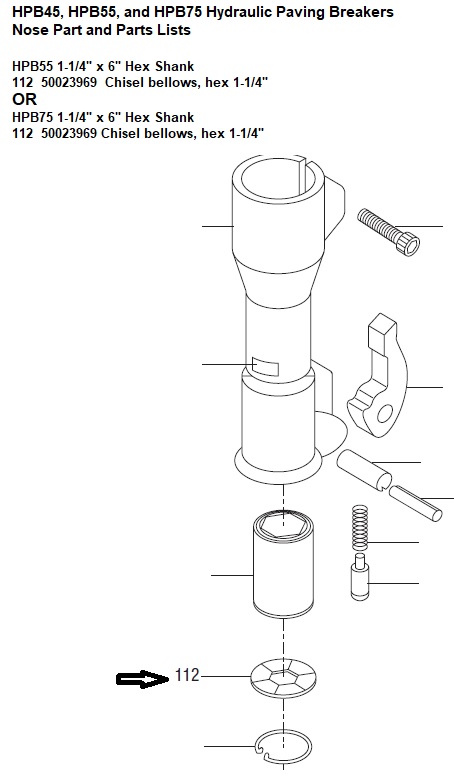 HPB45, HPB55, and HPB75 Hydraulic Paving Breakers
Nose Part and Parts Lists

HPB55 1-1/4" x 6" Hex Shank
112 50023969 Chisel bellows, hex 1-1/4"
OR
HPB75 1-1/4" x 6" Hex Shank
112 50023969 Chisel bellows, hex 1-1/4"

112