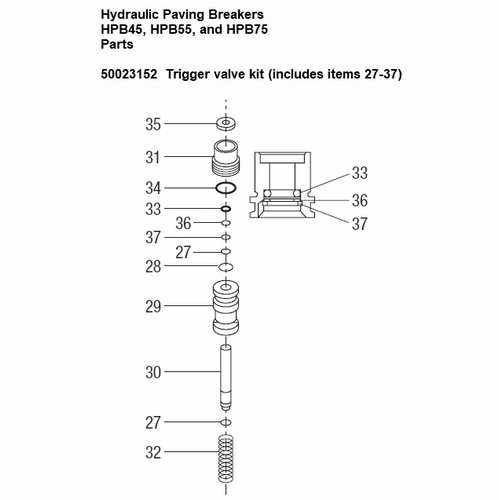 Hydraulic Paving Breakers
HPB45, HPB55, and HPB75
Parts

50023152 Trigger valve kit (includes items 27-37)

35
31
34
33
36
37
27
28
29
30
27
32

33
36
37