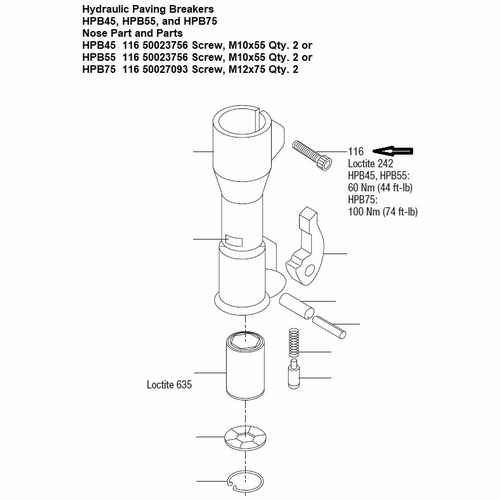 Hydraulic Paving Breakers
HPB45, HPB55, and HPB75
Nose Part and Parts
HPB45 116 50023756 Screw, M10x55 Qty. 2 or
HPB55 116 50023756 Screw, M10x55 Qty. 2 or
HPB75 116 50027093 Screw, M12x75 Qty. 2

116
Loctite 242
HPB45, HPB55:
60 Nm (44 ft-lb)
HPB75:
100 Nm (74 ft-lb)

Loctite 635