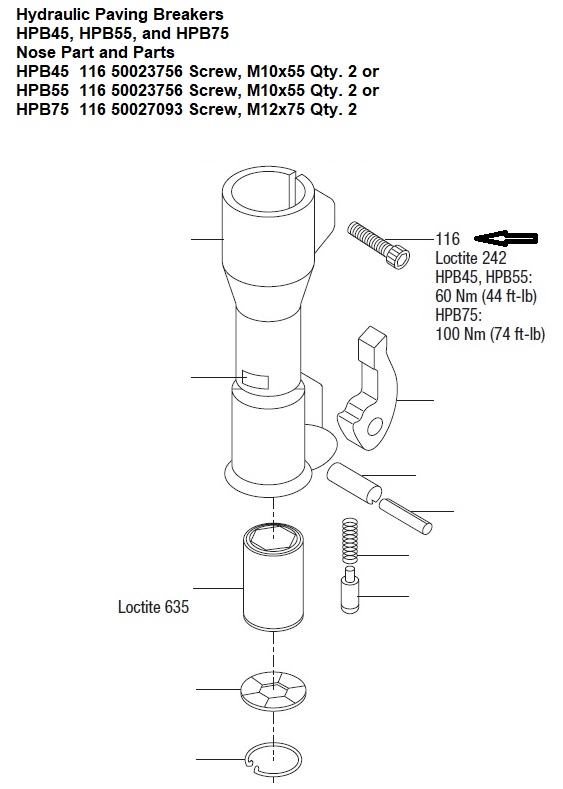 Hydraulic Paving Breakers
HPB45, HPB55, and HPB75
Nose Part and Parts
HPB45 116 50023756 Screw, M10x55 Qty. 2 or
HPB55 116 50023756 Screw, M10x55 Qty. 2 or
HPB75 116 50027093 Screw, M12x75 Qty. 2

116
Loctite 242
HPB45, HPB55:
60 Nm (44 ft-lb)
HPB75:
100 Nm (74 ft-lb)

Loctite 635