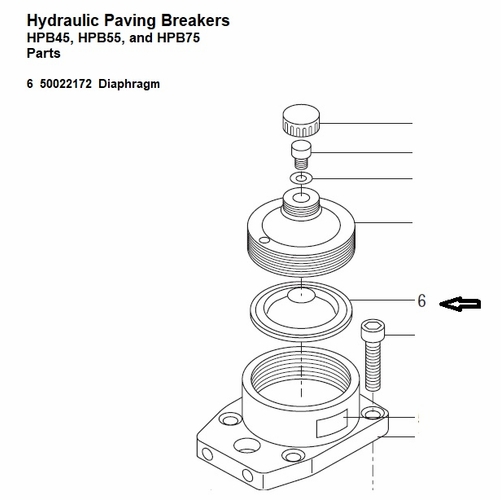 Hydraulic Paving Breakers
HPB45, HPB55, and HPB75
Parts

6 50022172 Diaphragm

6