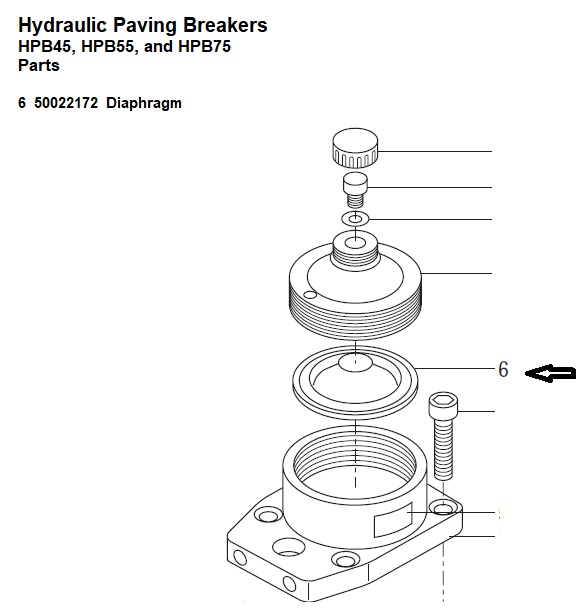 Hydraulic Paving Breakers
HPB45, HPB55, and HPB75
Parts

6 50022172 Diaphragm

6