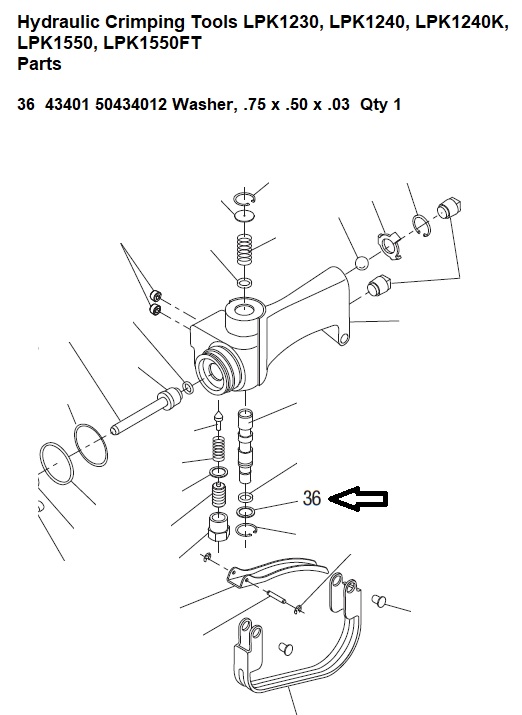 Hydraulic Crimping Tools LPK1230, LPK1240, LPK1240K, LPK1550, LPK1550FT
Parts

36 43401 50434012 Washer, .75 x .50 x .03 Qty 1

36