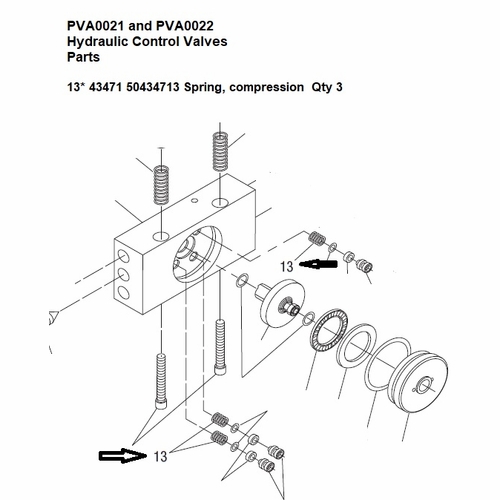 PVA0021 and PVA0022
Hydraulic Control Valves
Parts

13* 43471 50434713 Spring, compression Qty 3

13

13