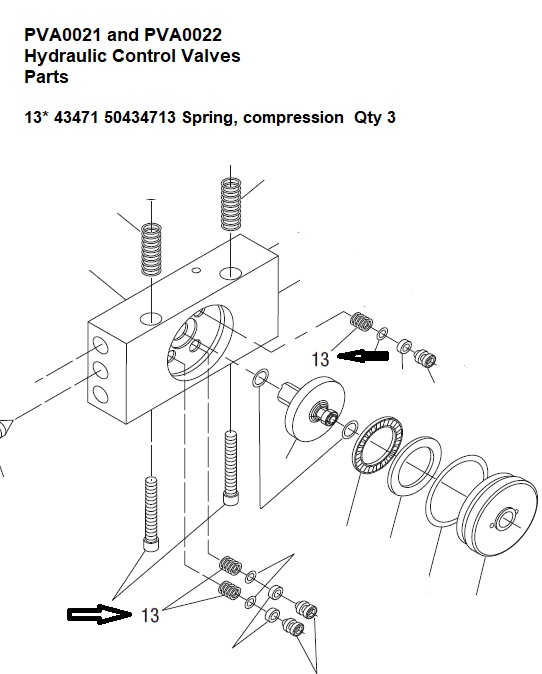 PVA0021 and PVA0022
Hydraulic Control Valves
Parts

13* 43471 50434713 Spring, compression Qty 3

13

13