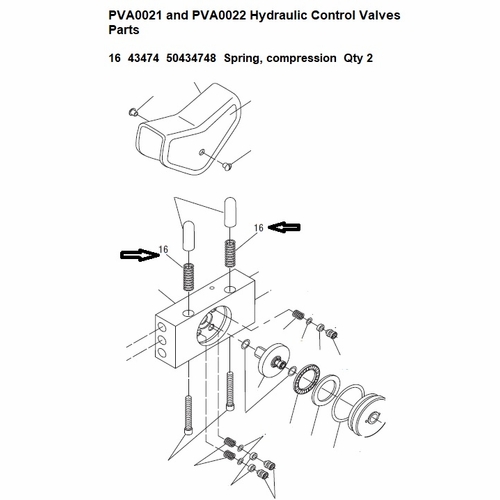 PVA0021 and PVA0022 Hydraulic Control Valves Parts

16 43474 50434748 Spring, compression Qty 2

16

16