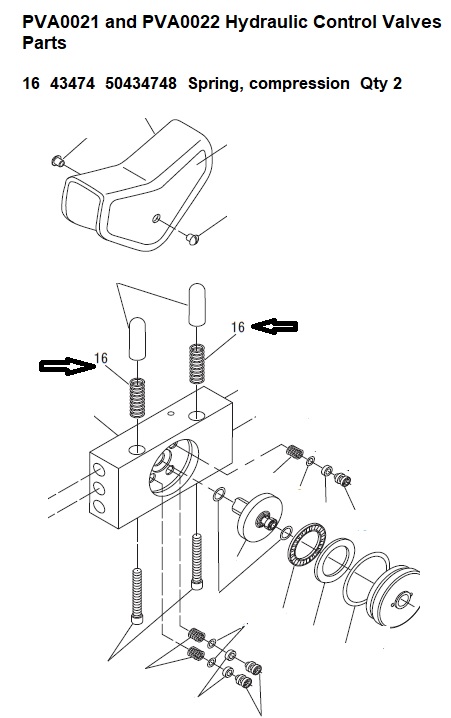 PVA0021 and PVA0022 Hydraulic Control Valves Parts

16 43474 50434748 Spring, compression Qty 2

16

16