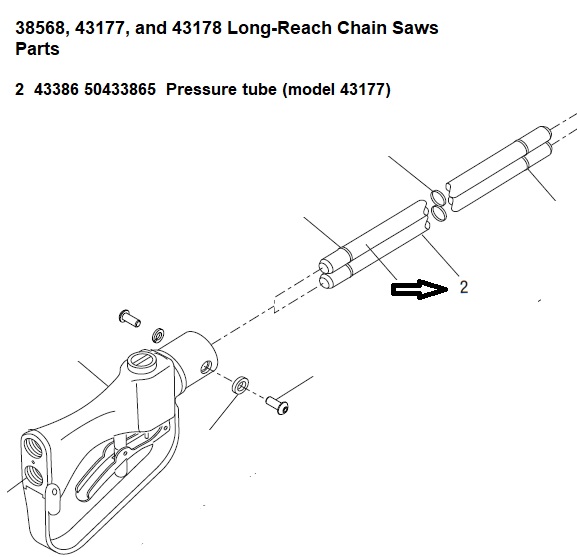 38568, 43177, and 43178 Long-Reach Chain Saws Parts

2 43386 50433865 Pressure tube (model 43177)

2