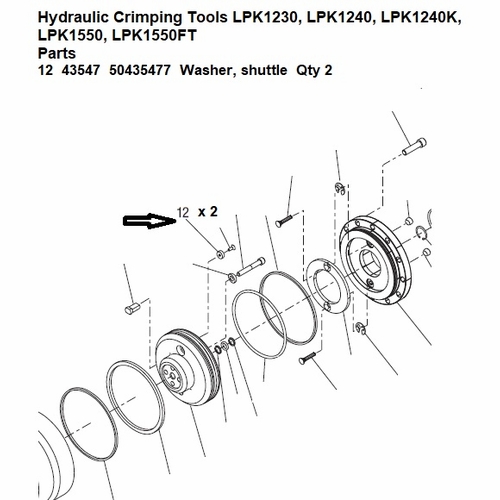 Hydraulic Crimping Tools LPK1230, LPK1240, LPK1240K, LPK1550, LPK1550FT
Parts
12 43547 50435477 Washer, shuttle Qty 2

12 x 2