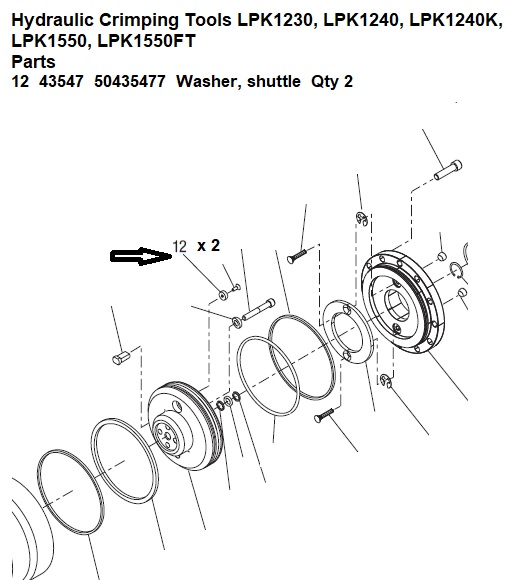 Hydraulic Crimping Tools LPK1230, LPK1240, LPK1240K, LPK1550, LPK1550FT
Parts
12 43547 50435477 Washer, shuttle Qty 2

12 x 2