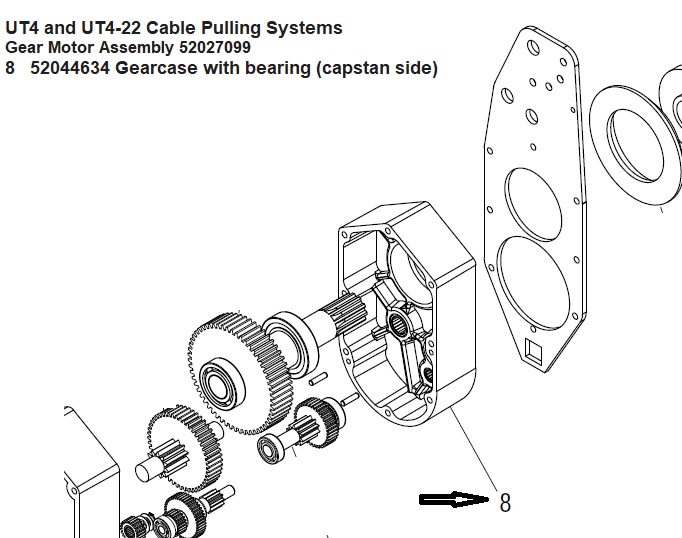 UT4 and UT4-22 Cable Pulling Systems
Gear Motor Assembly 52027099
8 52044634 Gearcase with bearing (capstan side)

8