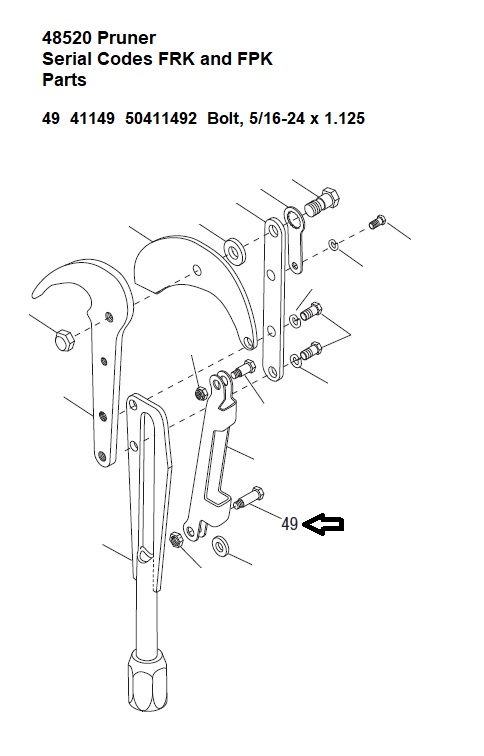 48520 Pruner
Serial Codes FRK and FPK
Parts

49 41149 50411492 Bolt, 5/16-24 x 1.125

49