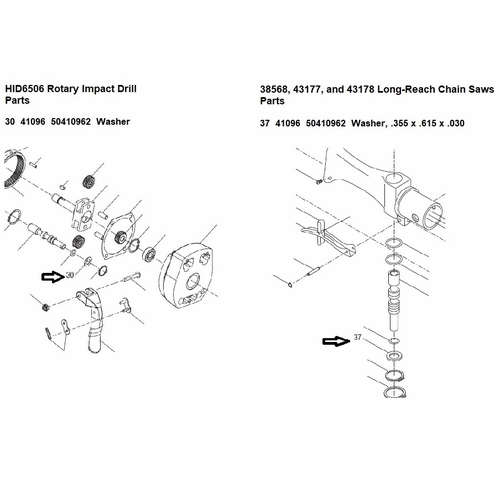 HID6506 Rotary Impact Drill Parts

30 41096 50410962 Washer

30

38568, 43177, and 43178 Long-Reach Chain Saws Parts

37 41096 50410962 Washer, .355 x .615 x .030

37