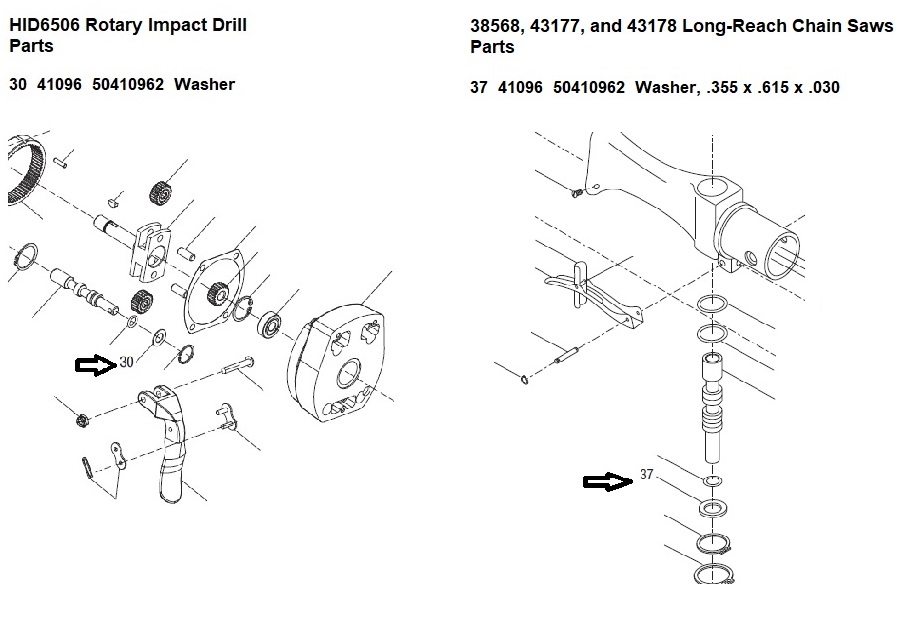 HID6506 Rotary Impact Drill Parts

30 41096 50410962 Washer

30

38568, 43177, and 43178 Long-Reach Chain Saws Parts

37 41096 50410962 Washer, .355 x .615 x .030

37