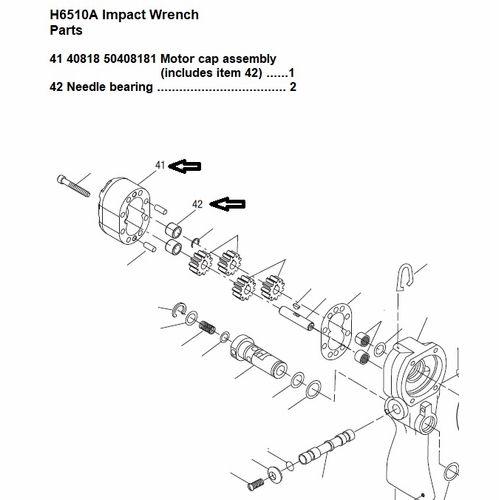 H6510A Impact Wrench
Parts

41 40818 50408181 Motor cap assembly (includes item 42) ......1
42 Needle bearing .................................... 2

41

42