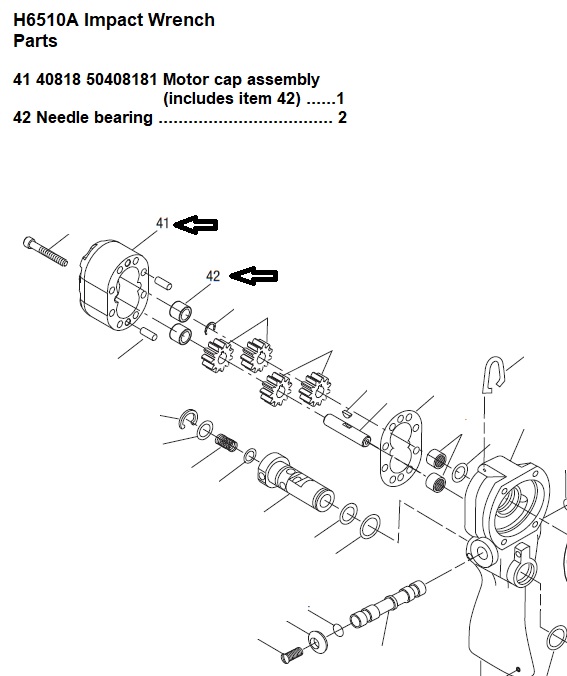 H6510A Impact Wrench
Parts

41 40818 50408181 Motor cap assembly (includes item 42) ......1
42 Needle bearing .................................... 2

41

42