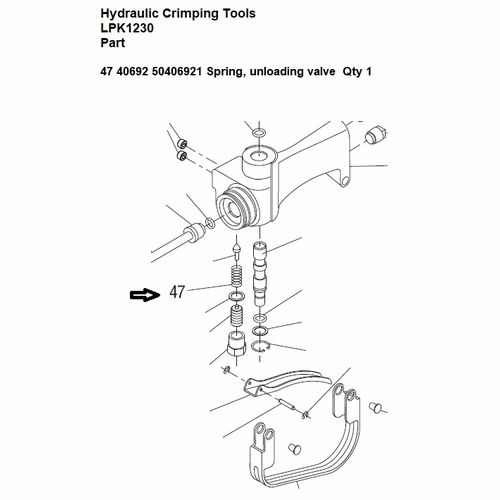 Hydraulic Crimping Tools
LPK1230
Part

47 40692 50406921 Spring, unloading valve Qty 1

47