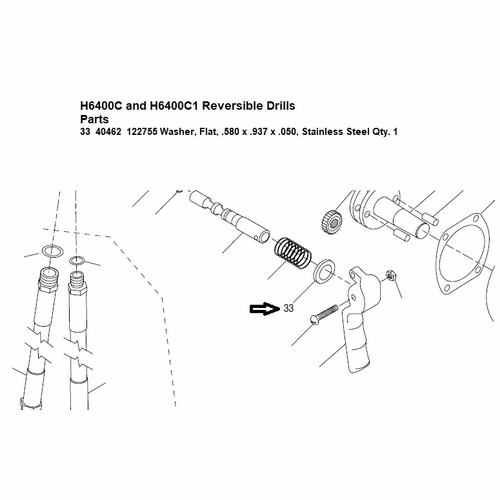 H6400C and H6400C1 Reversible Drills
Parts
33 40462 122755 Washer, Flat, .580 x .937 x .050, Stainless Steel Qty. 1

33