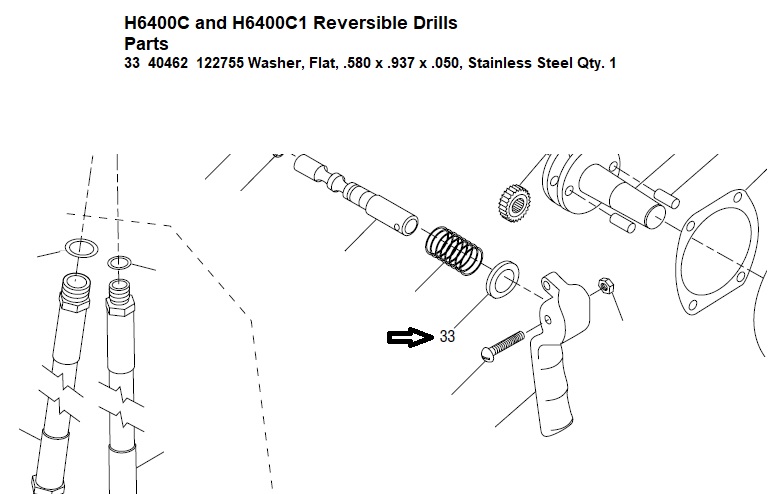 H6400C and H6400C1 Reversible Drills
Parts
33 40462 122755 Washer, Flat, .580 x .937 x .050, Stainless Steel Qty. 1

33