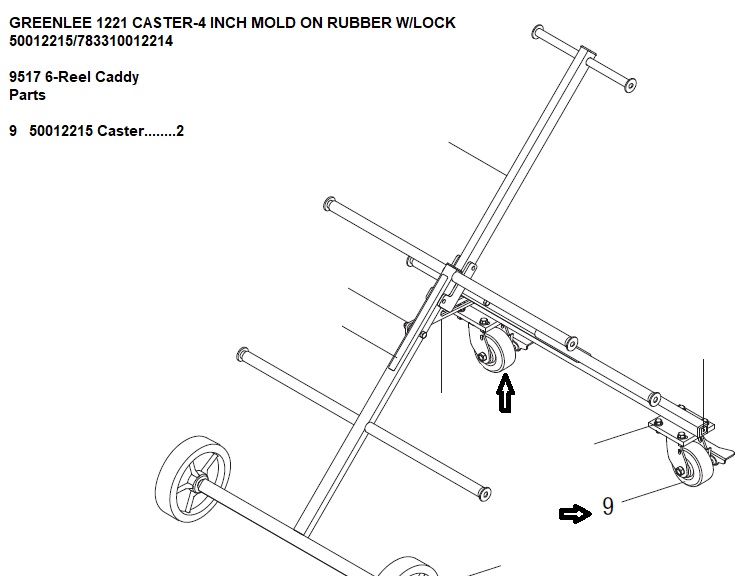 GREENLEE 1221 CASTER-4 INCH MOLD ON RUBBER W/LOCK
50012215/783310012214

9517 6-Reel Caddy
Parts

9 50012215 Caster........2

9