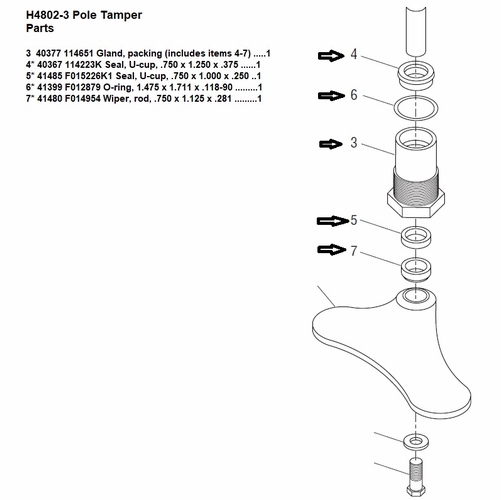 H4802-3 Pole Tamper
Parts

3 40377 114651 Gland, packing (includes items 4-7) .....1
4* 40367 114223K Seal, U-cup, .750 x 1.250 x .375 ......1
5* 41485 F015226K1 Seal, U-cup, .750 x 1.000 x .250 ..1
6* 41399 F012879 O-ring, 1.475 x 1.711 x .118-90 .........1
7* 41480 F014954 Wiper, rod, .750 x 1.125 x .281 .........1

4
6
3
5
7