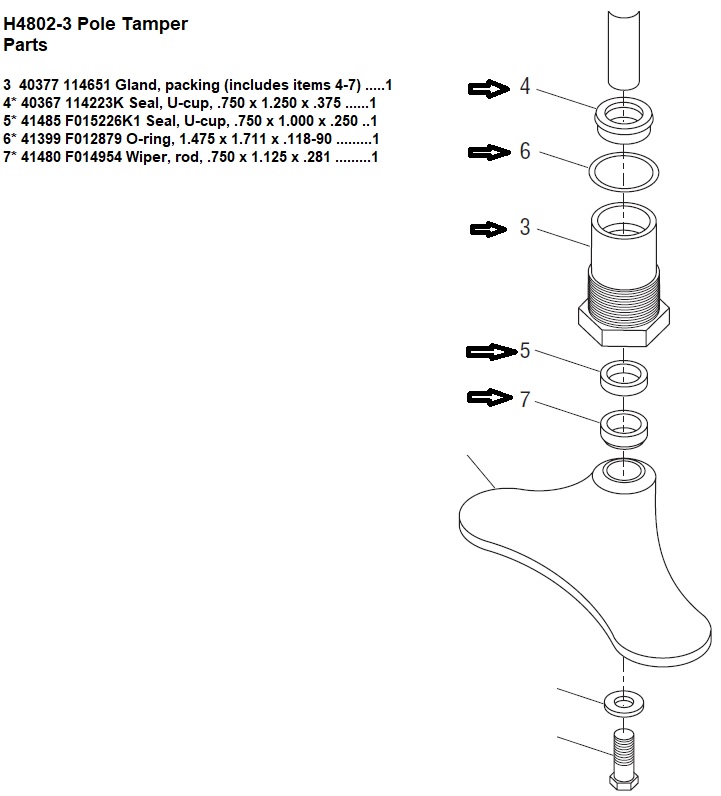 H4802-3 Pole Tamper Parts

3 40377 114651 Gland, packing (includes items 4-7) .....1
4* 40367 114223K Seal, U-cup, .750 x 1.250 x .375 ......1
5* 41485 F015226K1 Seal, U-cup, .750 x 1.000 x .250 ..1
6* 41399 F012879 O-ring, 1.475 x 1.711 x .118-90 .........1
7* 41480 F014954 Wiper, rod, .750 x 1.125 x .281 .........1

4
6
3
5
7