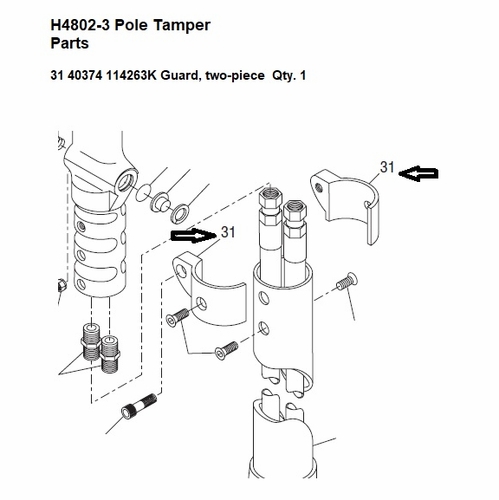 H4802-3 Pole Tamper
Parts

31 40374 114263K Guard, two-piece Qty. 1

31

31