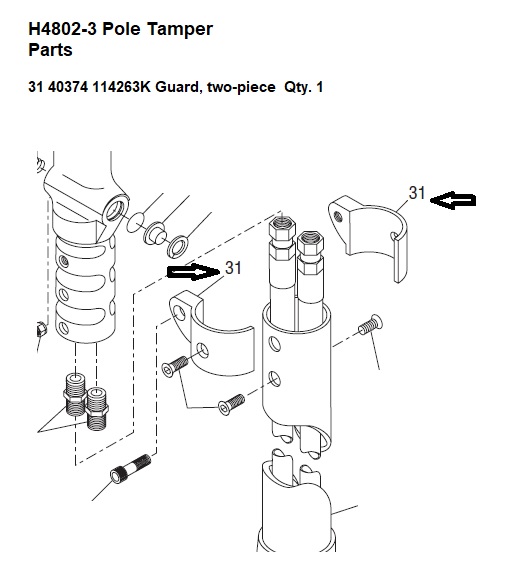 H4802-3 Pole Tamper
Parts

31 40374 114263K Guard, two-piece Qty. 1

31

31