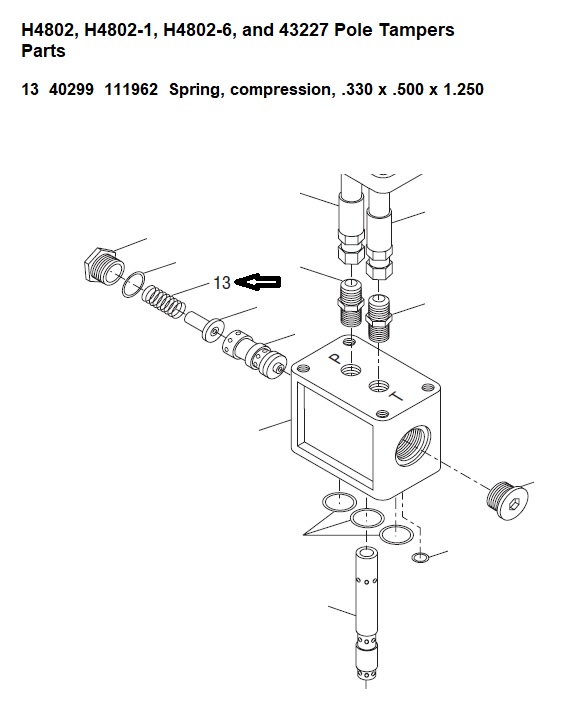 H4802, H4802-1, H4802-6, and 43227 Pole Tampers Parts

13 40299 111962 Spring, compression, .330 x .500 x 1.250

13

P

T